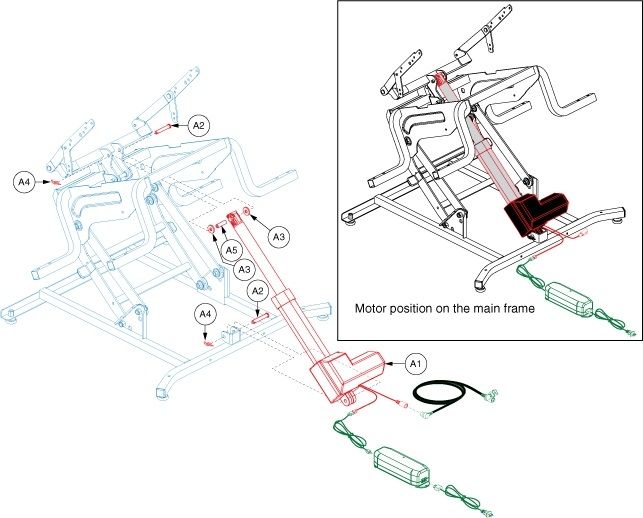 A2
A4
A3
A5
A3
A2
A4
A1
Motor position on the main frame