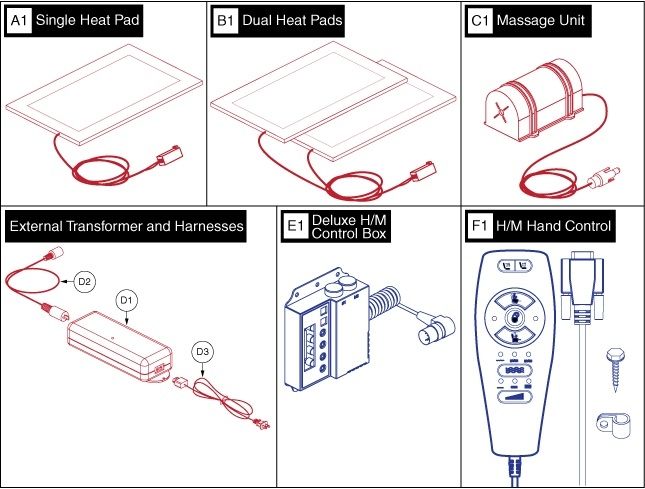 A1 Single Heat Pad

B1 Dual Heat Pads

C1 Massage Unit

External Transformer and Harnesses

D2

D1

D3

E1 Deluxe H/M Control Box

F1 H/M Hand Control