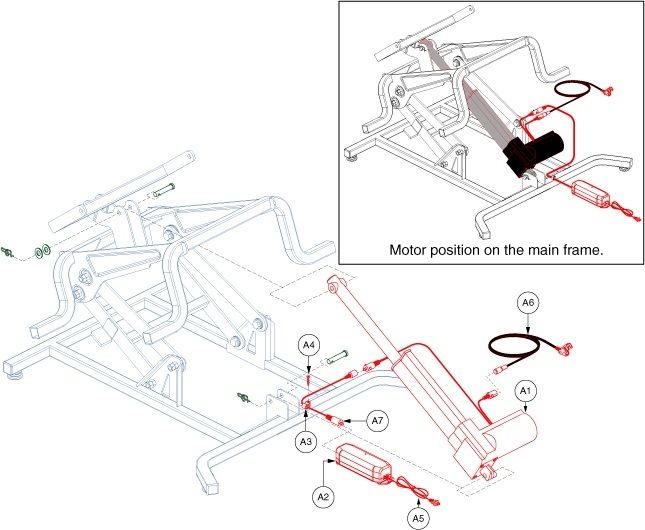 Motor position on the main frame.

A6

A4

A1

A7

A3

A2

A5