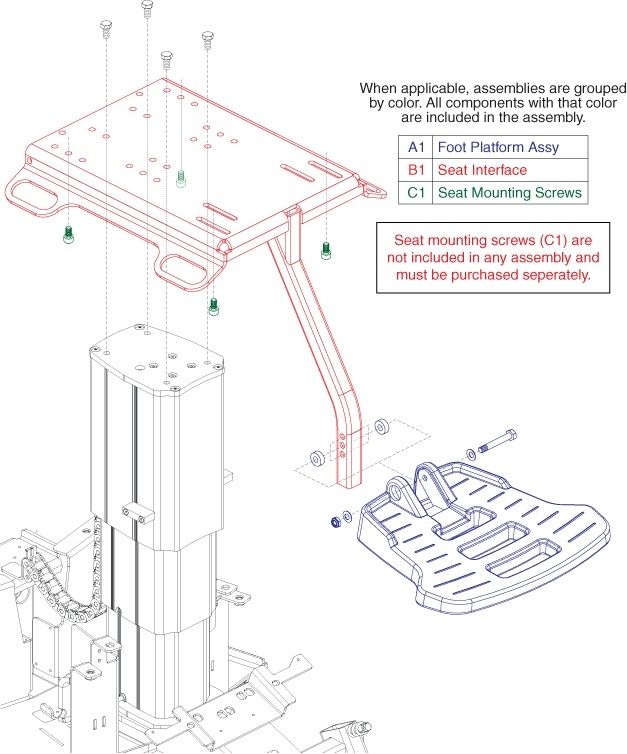 When applicable, assemblies are grouped by color. All components with that color are included in the assembly.

| A1 | Foot Platform Assy |
|---|---|
| B1 | Seat Interface |
| C1 | Seat Mounting Screws |

Seat mounting screws (C1) are not included in any assembly and must be purchased seperately.