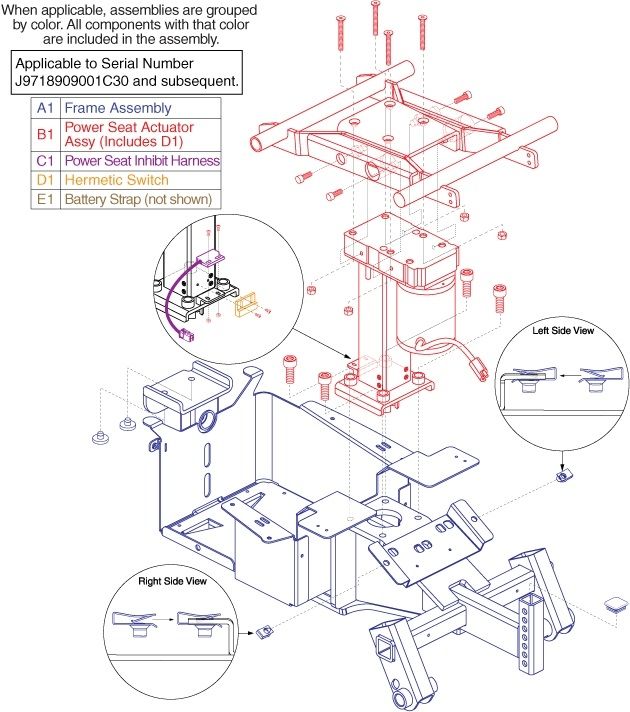 When applicable, assemblies are grouped by color. All components with that color are included in the assembly.

Applicable to Serial Number J9718909001C30 and subsequent.

| A1 | Frame Assembly |
|---|---|
| B1 | Power Seat Actuator Assy (Includes D1) |
| C1 | Power Seat Inhibit Harness |
| D1 | Hermetic Switch |
| E1 | Battery Strap (not shown) |

Left Side View

Right Side View