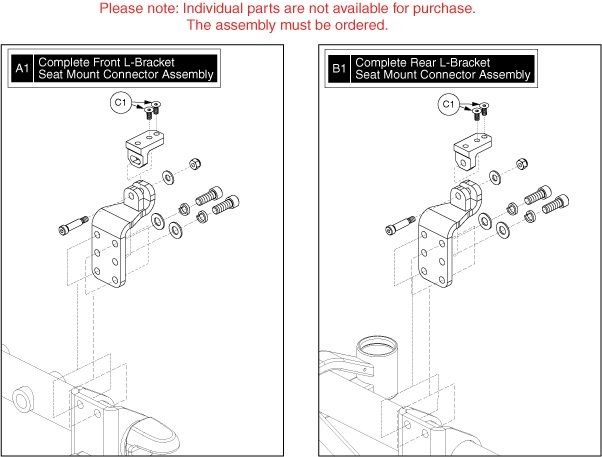 Please note: Individual parts are not available for purchase.
The assembly must be ordered.

A1 Complete Front L-Bracket Seat Mount Connector Assembly

C1

B1 Complete Rear L-Bracket Seat Mount Connector Assembly

C1