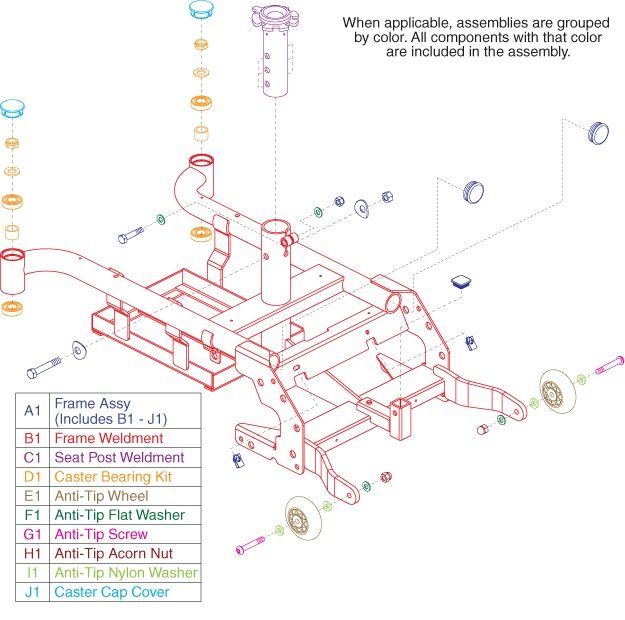 When applicable, assemblies are grouped by color. All components with that color are included in the assembly.

| A1 | Frame Assy (Includes B1 - J1) |
|---|---|
| B1 | Frame Weldment |
| C1 | Seat Post Weldment |
| D1 | Caster Bearing Kit |
| E1 | Anti-Tip Wheel |
| F1 | Anti-Tip Flat Washer |
| G1 | Anti-Tip Screw |
| H1 | Anti-Tip Acorn Nut |
| I1 | Anti-Tip Nylon Washer |
| J1 | Caster Cap Cover |