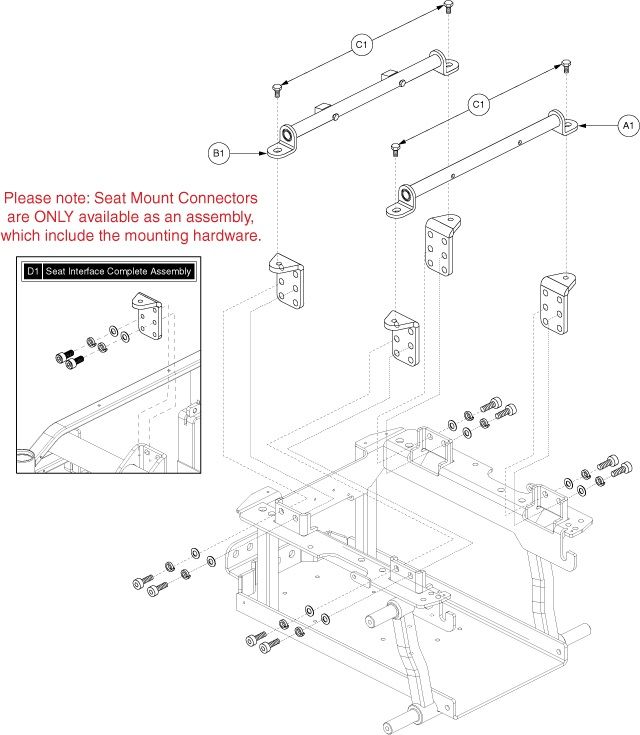 C1

C1

A1

B1

Please note: Seat Mount Connectors are ONLY available as an assembly, which include the mounting hardware.

D1 Seat Interface Complete Assembly