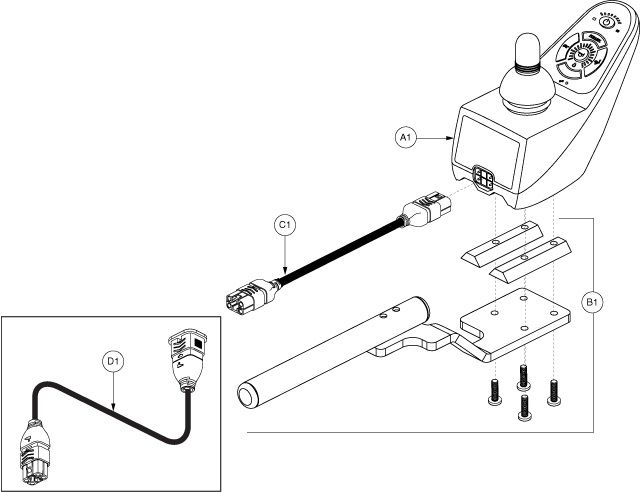 A1

C1

B1

D1