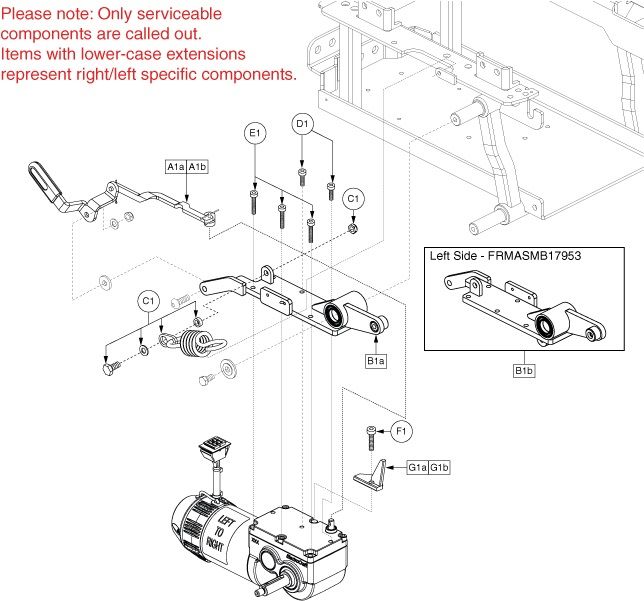 Please note: Only serviceable components are called out.
Items with lower-case extensions represent right/left specific components.

E1

D1

A1a A1b

C1

Left Side - FRMASMB17953

C1

B1a

B1b

F1

G1a G1b

LEFT TO RIGHT