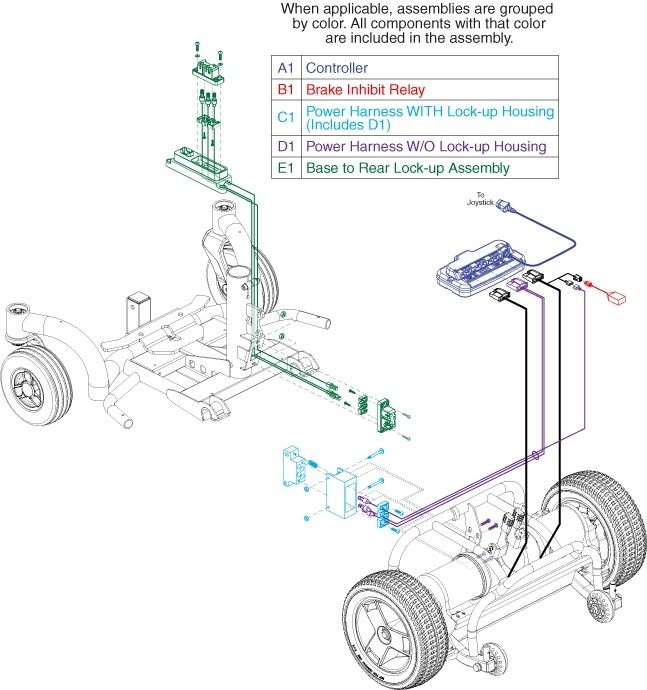 When applicable, assemblies are grouped by color. All components with that color are included in the assembly.

| A1 | Controller |
|---|---|
| B1 | Brake Inhibit Relay |
| C1 | Power Harness WITH Lock-up Housing (Includes D1) |
| D1 | Power Harness W/O Lock-up Housing |
| E1 | Base to Rear Lock-up Assembly |

To Joystick