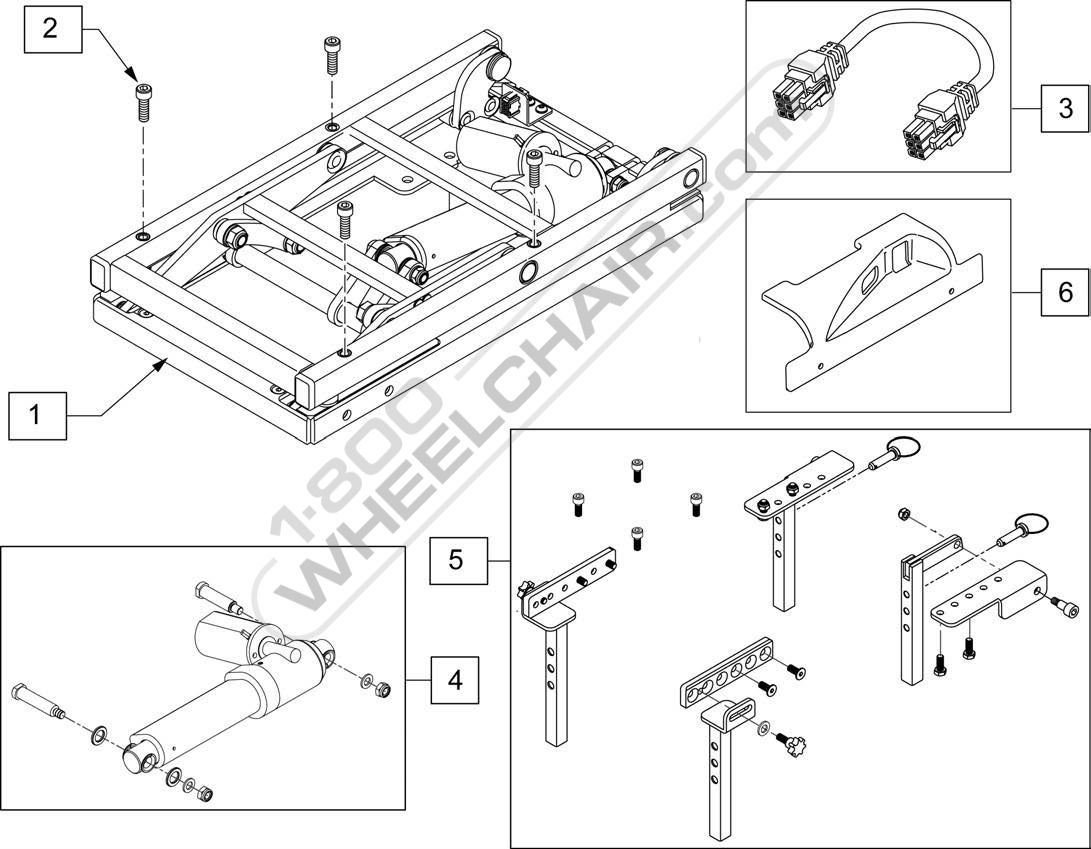 2

3

6

1

5

4

1-800
WHEELCHAIR.com