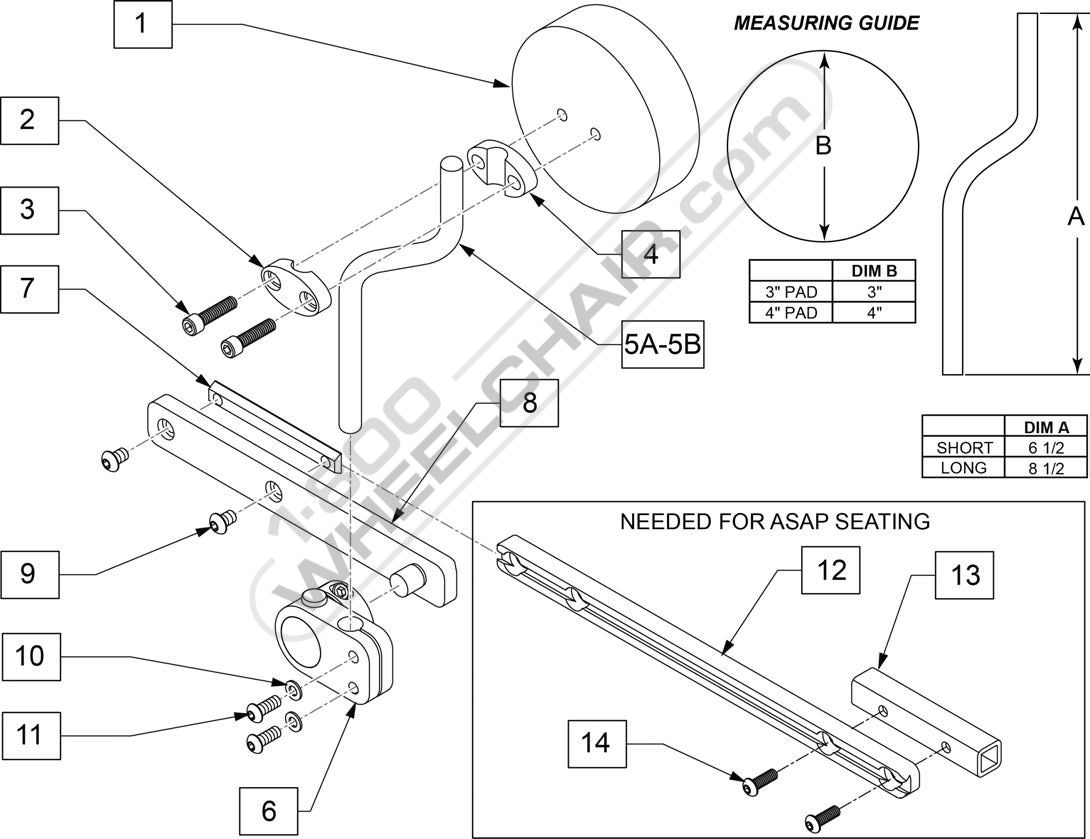 1

2

3

7

4

5A-5B

8

9

10

11

6

MEASURING GUIDE

B

A

|  | DIM B |
|---|---|
| 3" PAD | 3" |
| 4" PAD | 4" |

|  | DIM A |
|---|---|
| SHORT | 6 1/2 |
| LONG | 8 1/2 |

NEEDED FOR ASAP SEATING

12

13

14

1-800 WHEELCHAIR.com