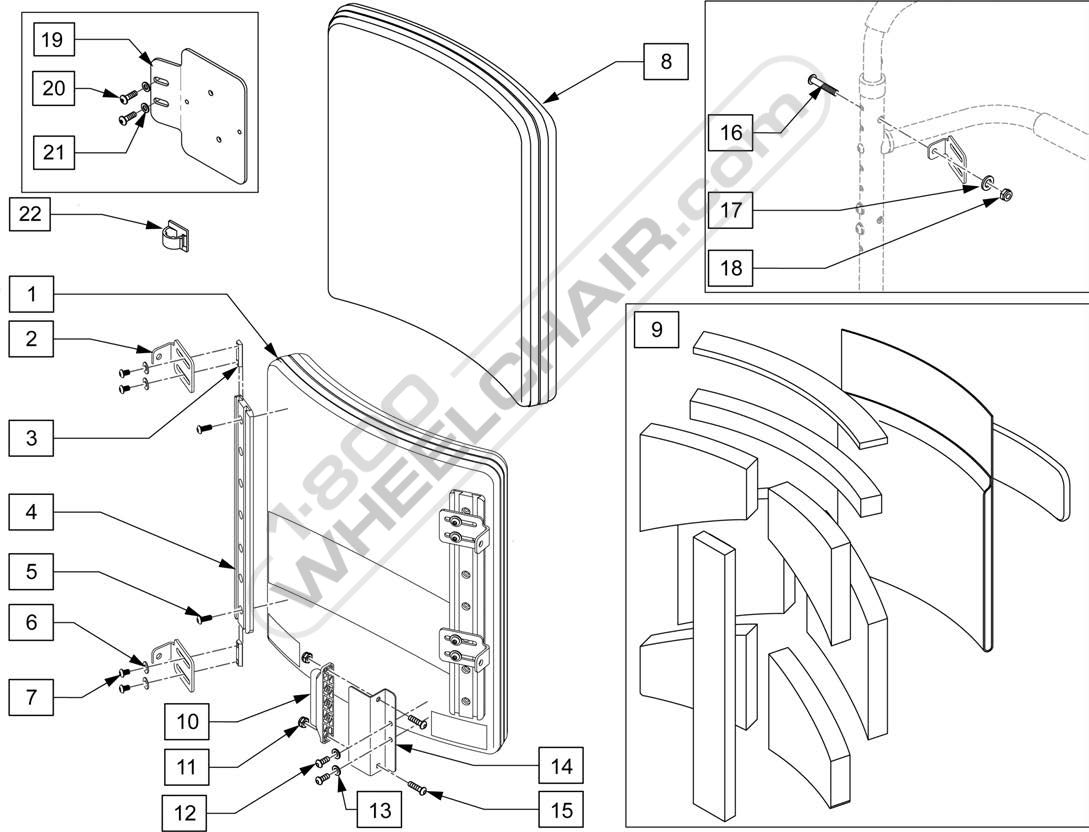 19
20
21
22
8
16
17
18
1
2
3
4
5
6
7
9
10
11
12
13
14
15
1-800 WHEELCHAIR.com