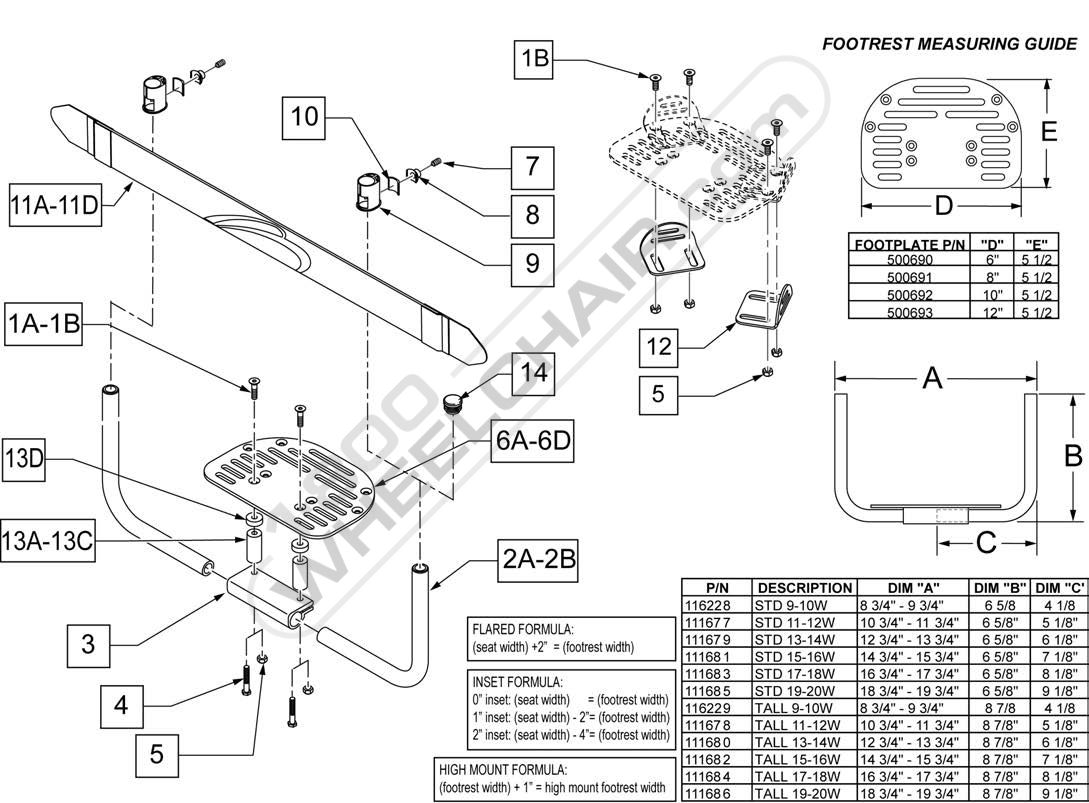 FOOTREST MEASURING GUIDE

1B

10

7

8

9

11A-11D

1A-1B

14

13D

6A-6D

13A-13C

2A-2B

3

4

5

12

5

E

D

| FOOTPLATE P/N | "D" | "E" |
|---|---|---|
| 500690 | 6" | 5 1/2 |
| 500691 | 8" | 5 1/2 |
| 500692 | 10" | 5 1/2 |
| 500693 | 12" | 5 1/2 |

A

B

C

FLARED FORMULA:
(seat width) +2" = (footrest width)

INSET FORMULA:
0" inset: (seat width) = (footrest width)
1" inset: (seat width) - 2"= (footrest width)
2" inset: (seat width) - 4"= (footrest width)

HIGH MOUNT FORMULA:
(footrest width) + 1" = high mount footrest width

| P/N | DESCRIPTION | DIM "A" | DIM "B" | DIM "C" |
|---|---|---|---|---|
| 116228 | STD 9-10W | 8 3/4" - 9 3/4" | 6 5/8 | 4 1/8 |
| 111677 | STD 11-12W | 10 3/4" - 11 3/4" | 6 5/8" | 5 1/8" |
| 111679 | STD 13-14W | 12 3/4" - 13 3/4" | 6 5/8" | 6 1/8" |
| 111681 | STD 15-16W | 14 3/4" - 15 3/4" | 6 5/8" | 7 1/8" |
| 111683 | STD 17-18W | 16 3/4" - 17 3/4" | 6 5/8" | 8 1/8" |
| 111685 | STD 19-20W | 18 3/4" - 19 3/4" | 6 5/8" | 9 1/8" |
| 116229 | TALL 9-10W | 8 3/4" - 9 3/4" | 8 7/8 | 4 1/8 |
| 111678 | TALL 11-12W | 10 3/4" - 11 3/4" | 8 7/8" | 5 1/8" |
| 111680 | TALL 13-14W | 12 3/4" - 13 3/4" | 8 7/8" | 6 1/8" |
| 111682 | TALL 15-16W | 14 3/4" - 15 3/4" | 8 7/8" | 7 1/8" |
| 111684 | TALL 17-18W | 16 3/4" - 17 3/4" | 8 7/8" | 8 1/8" |
| 111686 | TALL 19-20W | 18 3/4" - 19 3/4" | 8 7/8" | 9 1/8" |

1800WHEELCHAIR.com