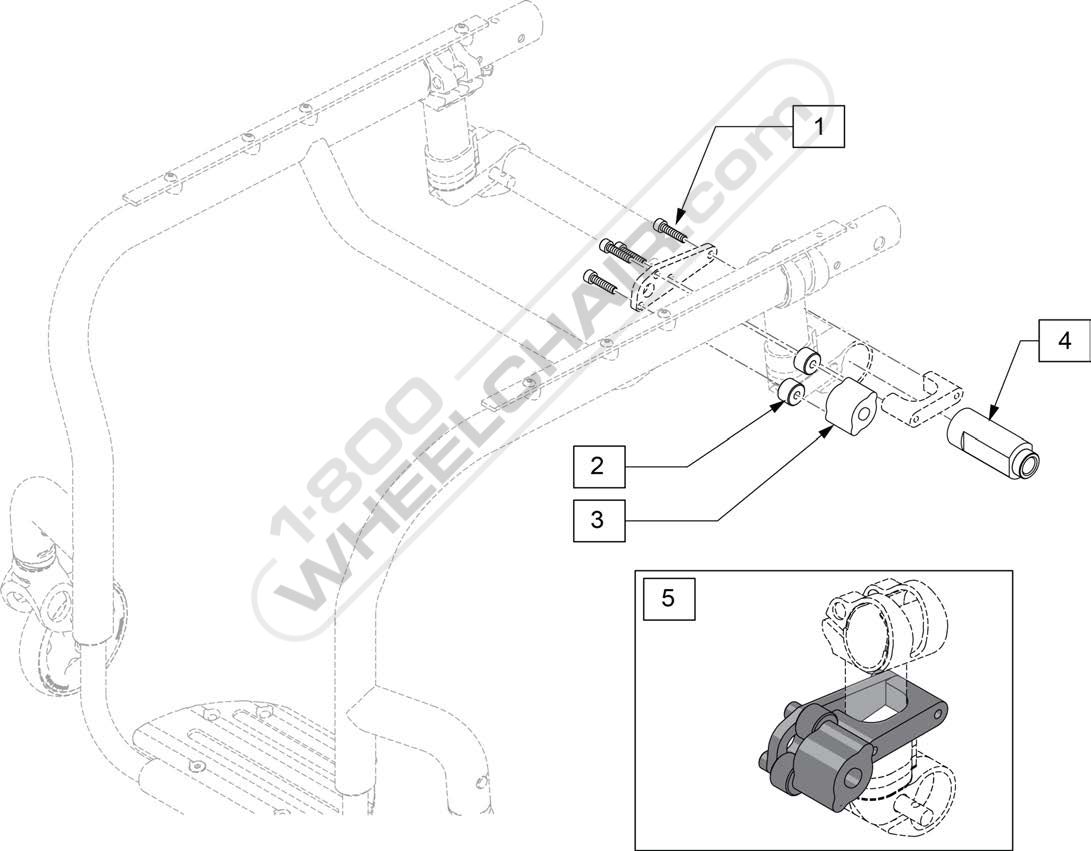 1
4
2
3
5
1-800 WHEELCHAIR.com