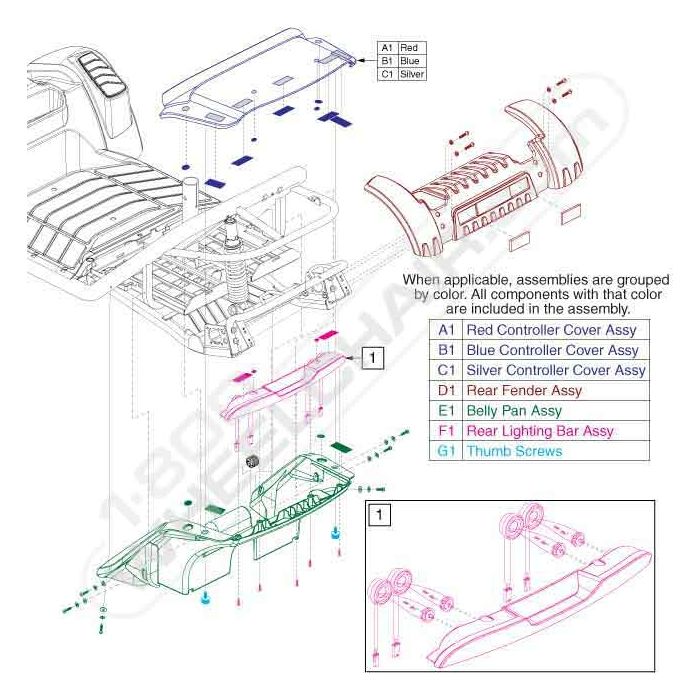 | A1 | Red |
|---|---|
| B1 | Blue |
| C1 | Silver |

When applicable, assemblies are grouped by color. All components with that color are included in the assembly.

| A1 | Red Controller Cover Assy |
|---|---|
| B1 | Blue Controller Cover Assy |
| C1 | Silver Controller Cover Assy |
| D1 | Rear Fender Assy |
| E1 | Belly Pan Assy |
| F1 | Rear Lighting Bar Assy |
| G1 | Thumb Screws |

1

1

1-800-WHEELCHAIR.com