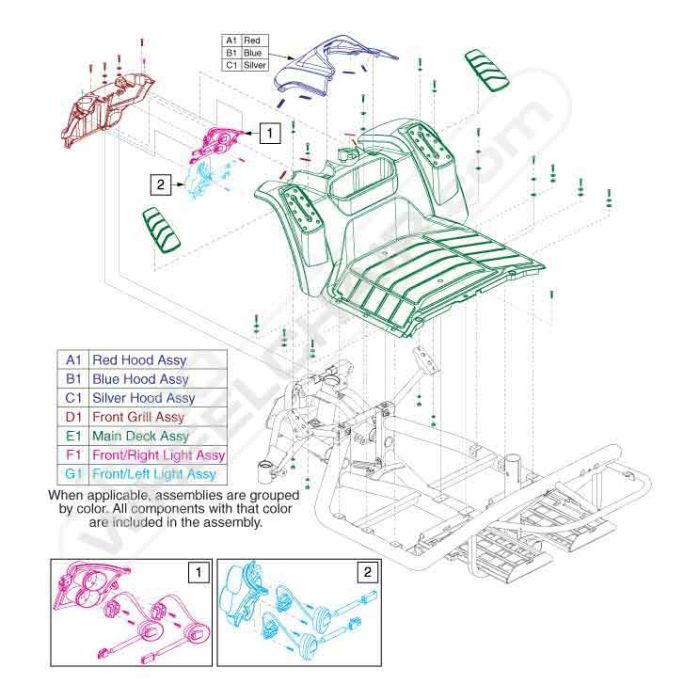 | A1 | Red |
|---|---|
| B1 | Blue |
| C1 | Silver |

1

2

| A1 | Red Hood Assy |
|---|---|
| B1 | Blue Hood Assy |
| C1 | Silver Hood Assy |
| D1 | Front Grill Assy |
| E1 | Main Deck Assy |
| F1 | Front/Right Light Assy |
| G1 | Front/Left Light Assy |

When applicable, assemblies are grouped by color. All components with that color are included in the assembly.

1

2