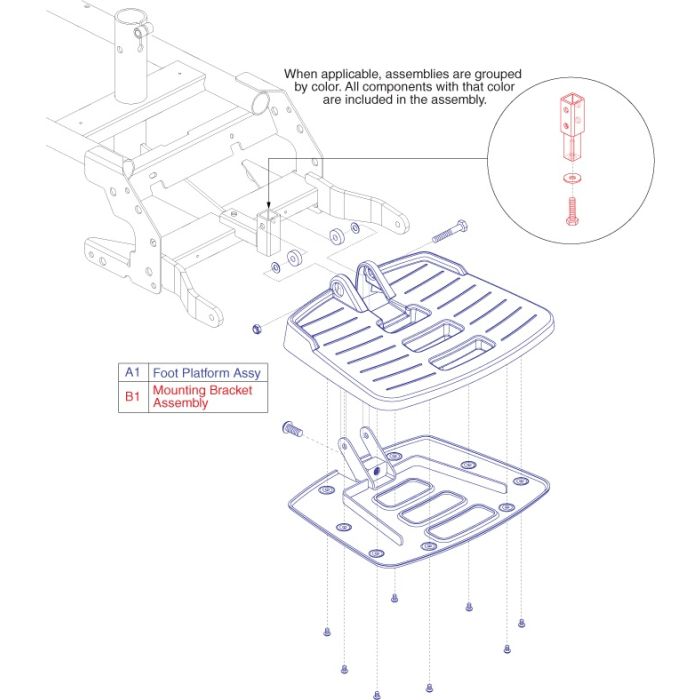 When applicable, assemblies are grouped by color. All components with that color are included in the assembly.

| A1 | Foot Platform Assy |
|---|---|
| B1 | Mounting Bracket Assembly |