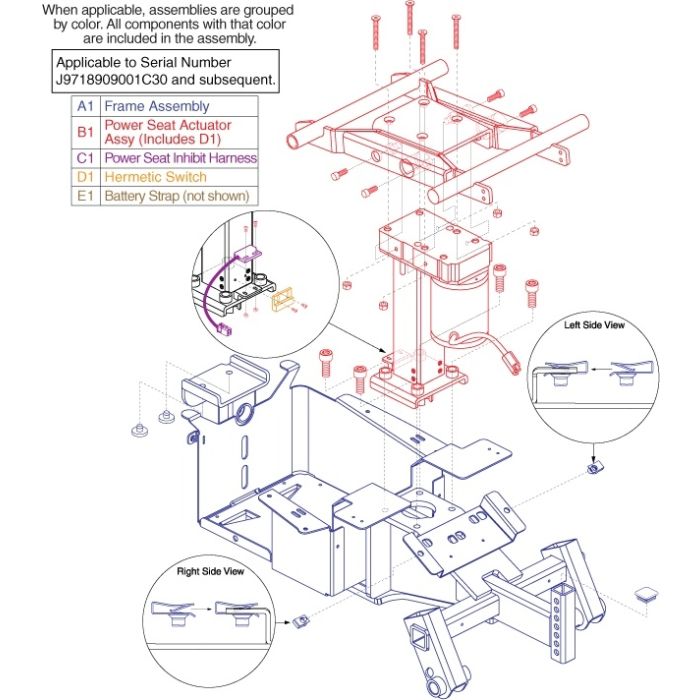 When applicable, assemblies are grouped by color. All components with that color are included in the assembly.

Applicable to Serial Number J9718909001C30 and subsequent.

| A1 | Frame Assembly |
|---|---|
| B1 | Power Seat Actuator Assy (Includes D1) |
| C1 | Power Seat Inhibit Harness |
| D1 | Hermetic Switch |
| E1 | Battery Strap (not shown) |

Left Side View

Right Side View