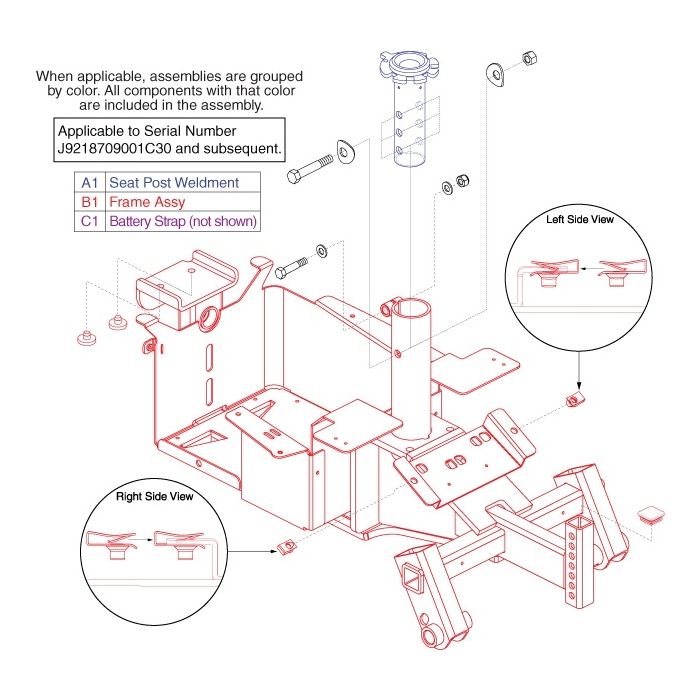 When applicable, assemblies are grouped by color. All components with that color are included in the assembly.

Applicable to Serial Number J9218709001C30 and subsequent.

| A1 | Seat Post Weldment |
|---|---|
| B1 | Frame Assy |
| C1 | Battery Strap (not shown) |

Left Side View

Right Side View