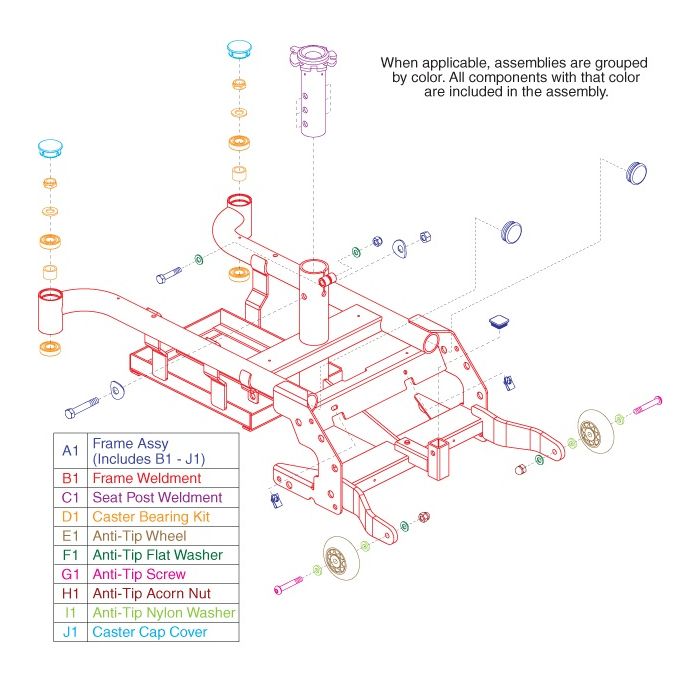 When applicable, assemblies are grouped by color. All components with that color are included in the assembly.

| A1 | Frame Assy (Includes B1 - J1) |
|---|---|
| B1 | Frame Weldment |
| C1 | Seat Post Weldment |
| D1 | Caster Bearing Kit |
| E1 | Anti-Tip Wheel |
| F1 | Anti-Tip Flat Washer |
| G1 | Anti-Tip Screw |
| H1 | Anti-Tip Acorn Nut |
| I1 | Anti-Tip Nylon Washer |
| J1 | Caster Cap Cover |