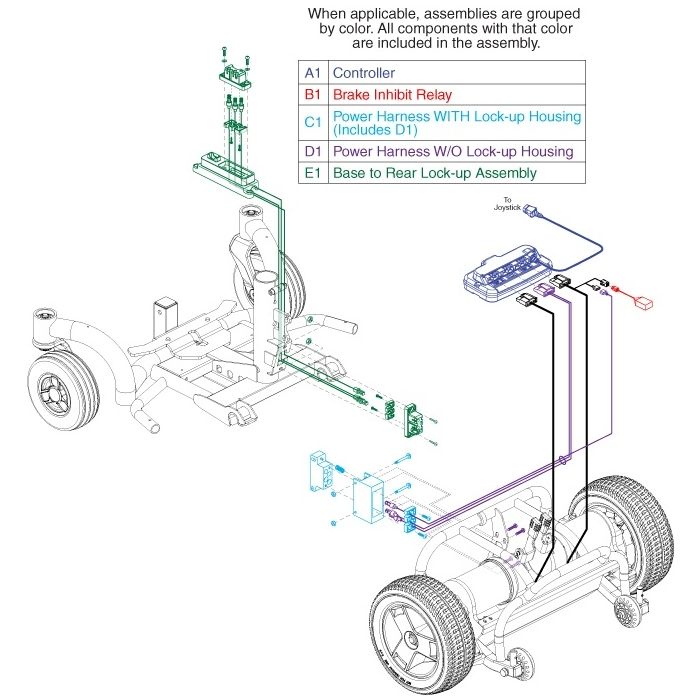 When applicable, assemblies are grouped by color. All components with that color are included in the assembly.

| A1 | Controller |
|---|---|
| B1 | Brake Inhibit Relay |
| C1 | Power Harness WITH Lock-up Housing (Includes D1) |
| D1 | Power Harness W/O Lock-up Housing |
| E1 | Base to Rear Lock-up Assembly |

To Joystick