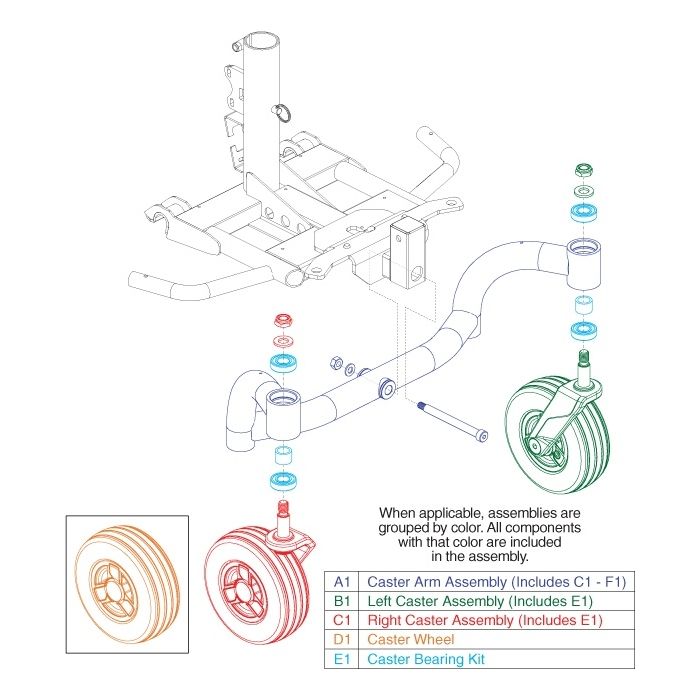 When applicable, assemblies are grouped by color. All components with that color are included in the assembly.

| A1 | Caster Arm Assembly (Includes C1 - F1) |
|---|---|
| B1 | Left Caster Assembly (Includes E1) |
| C1 | Right Caster Assembly (Includes E1) |
| D1 | Caster Wheel |
| E1 | Caster Bearing Kit |