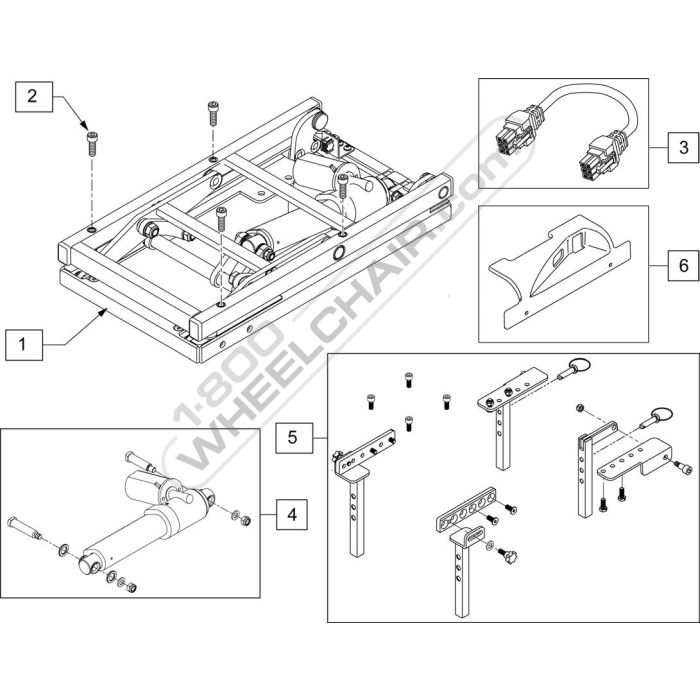 2

3

6

1

5

4

1-800 WHEELCHAIR.com