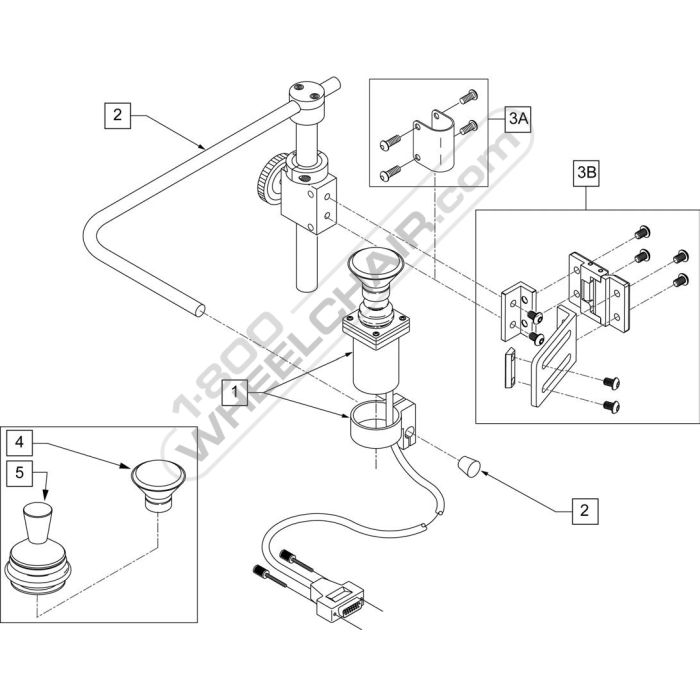 2

3A

3B

1

4

5

2

1-800 WHEELCHAIR.com